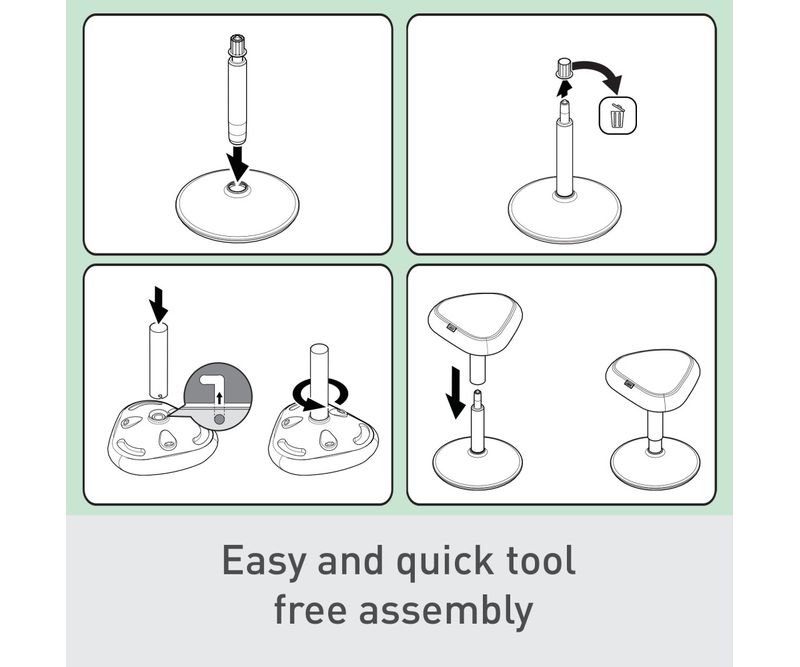 Easy and quick tool free assembly