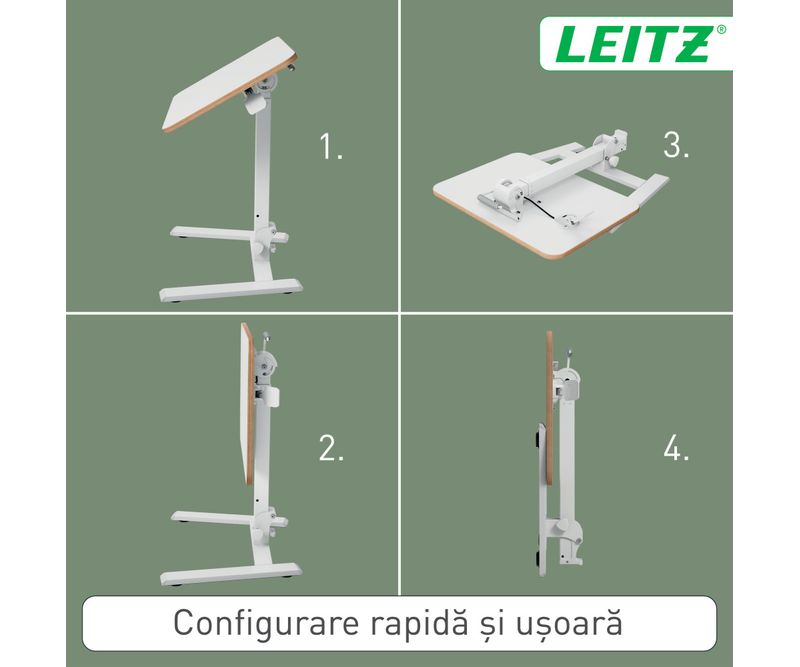 LEITZ®

1.

3.

2.

4.

Configurare rapidă și ușoară