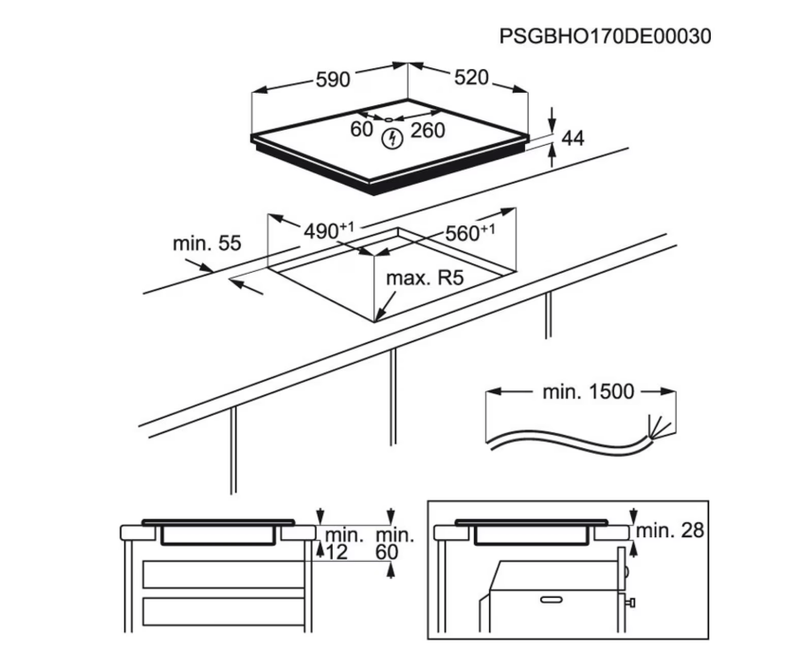 PSGBHO170DE00030

590
520
60
260
44

min. 55
$490^{+1}$
$560^{+1}$
max. R5

min. 1500

min. 12
min. 60

min. 28