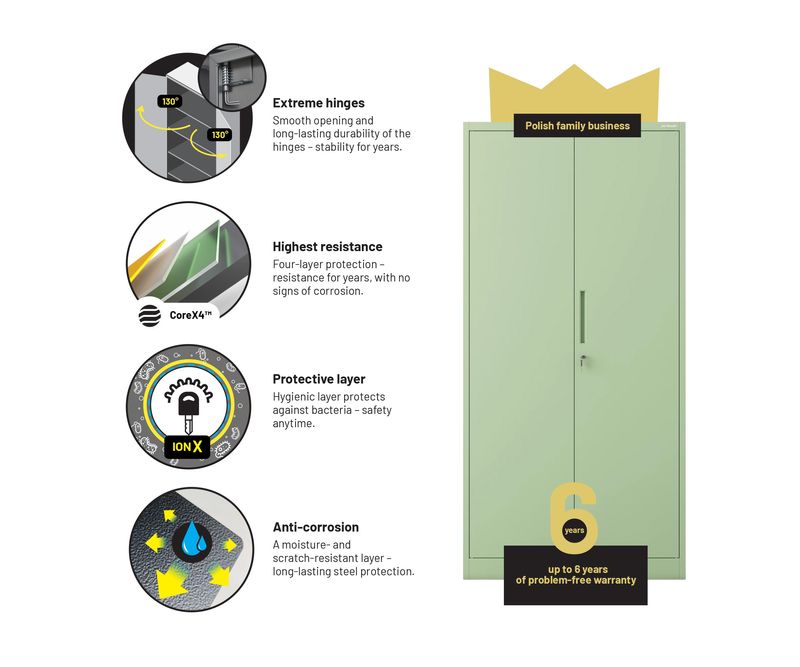 130°

130°

Extreme hinges

Smooth opening and long-lasting durability of the hinges – stability for years.

CoreX4™

Highest resistance

Four-layer protection – resistance for years, with no signs of corrosion.

ION X

Protective layer

Hygienic layer protects against bacteria – safety anytime.

Anti-corrosion

A moisture- and scratch-resistant layer – long-lasting steel protection.

Polish family business

6 years

up to 6 years of problem-free warranty