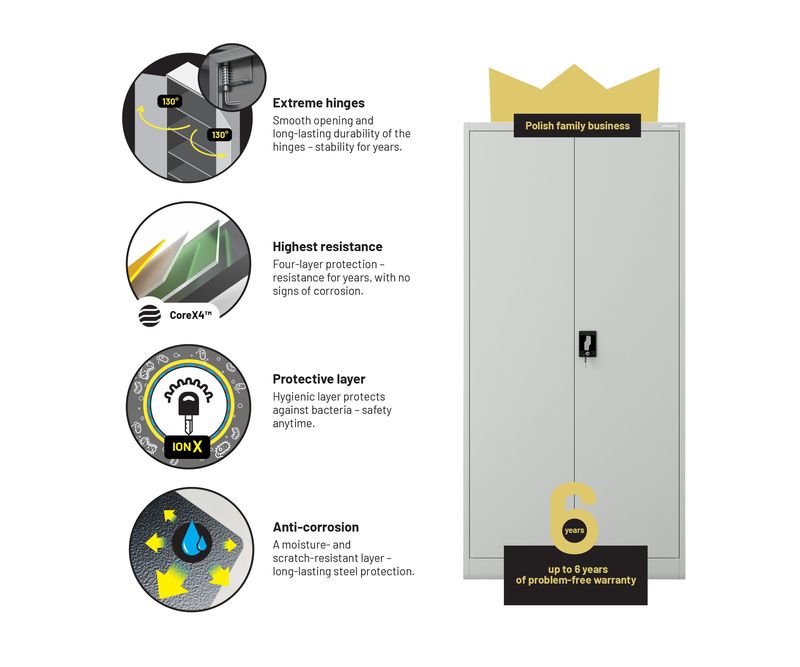 130°
130°
Extreme hinges
Smooth opening and long-lasting durability of the hinges – stability for years.

CoreX4™
Highest resistance
Four-layer protection – resistance for years, with no signs of corrosion.

ION X
Protective layer
Hygienic layer protects against bacteria – safety anytime.

Anti-corrosion
A moisture- and scratch-resistant layer – long-lasting steel protection.

Polish family business

6
years
up to 6 years
of problem-free warranty