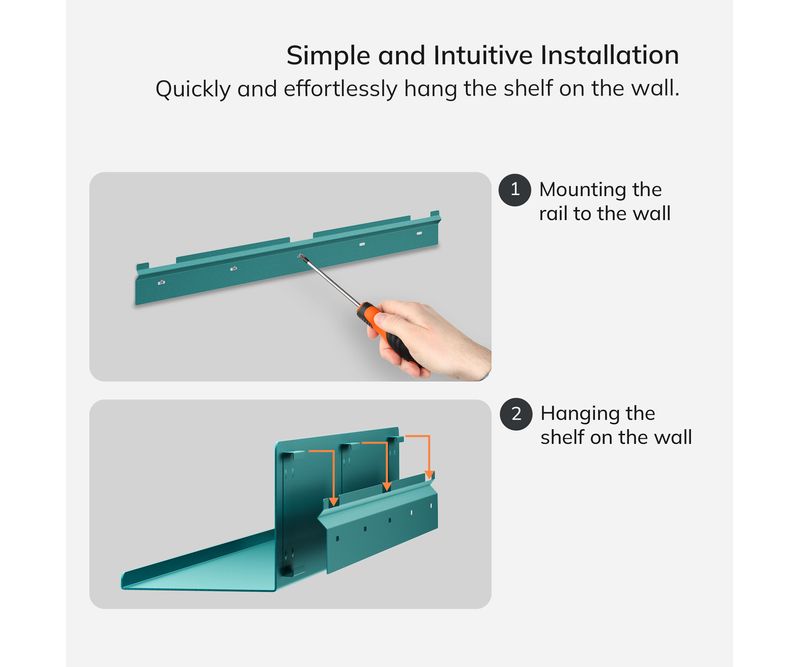 Simple and Intuitive Installation
Quickly and effortlessly hang the shelf on the wall.

1 Mounting the rail to the wall

2 Hanging the shelf on the wall