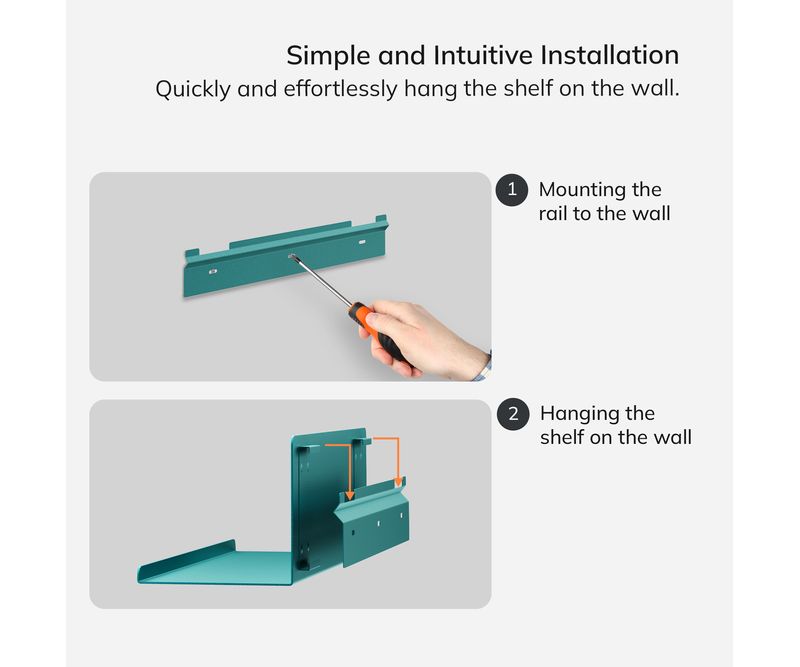 Simple and Intuitive Installation
Quickly and effortlessly hang the shelf on the wall.

1 Mounting the rail to the wall

2 Hanging the shelf on the wall