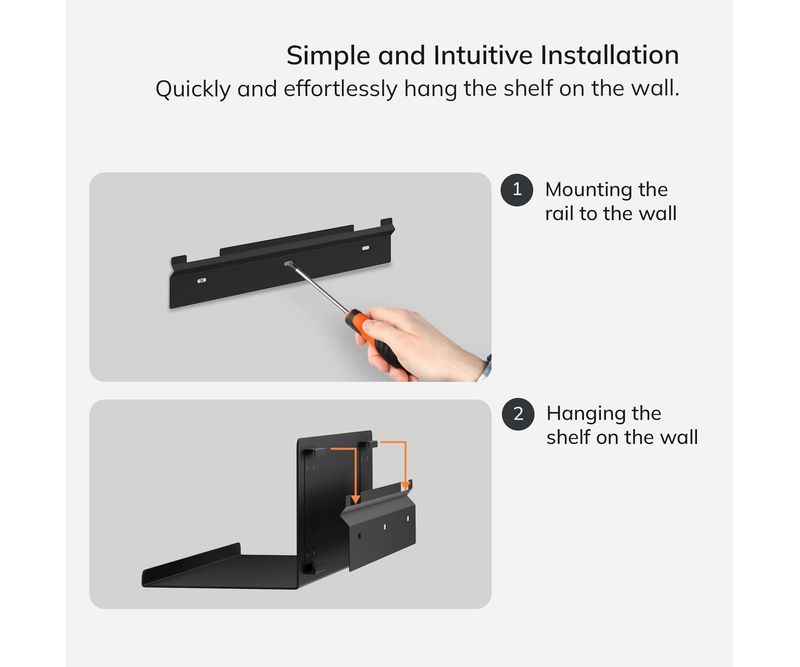 Simple and Intuitive Installation
Quickly and effortlessly hang the shelf on the wall.

1 Mounting the rail to the wall

2 Hanging the shelf on the wall