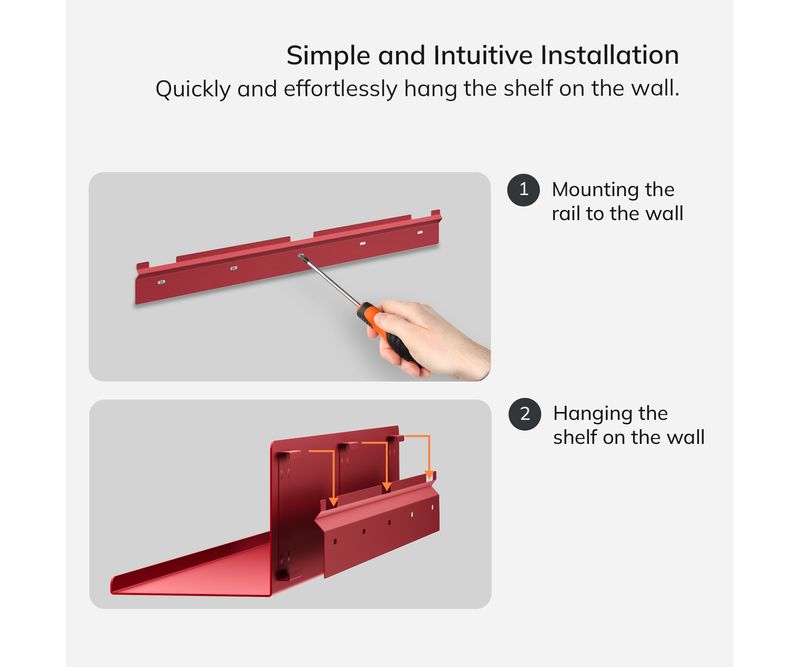 Simple and Intuitive Installation
Quickly and effortlessly hang the shelf on the wall.

1 Mounting the rail to the wall

2 Hanging the shelf on the wall