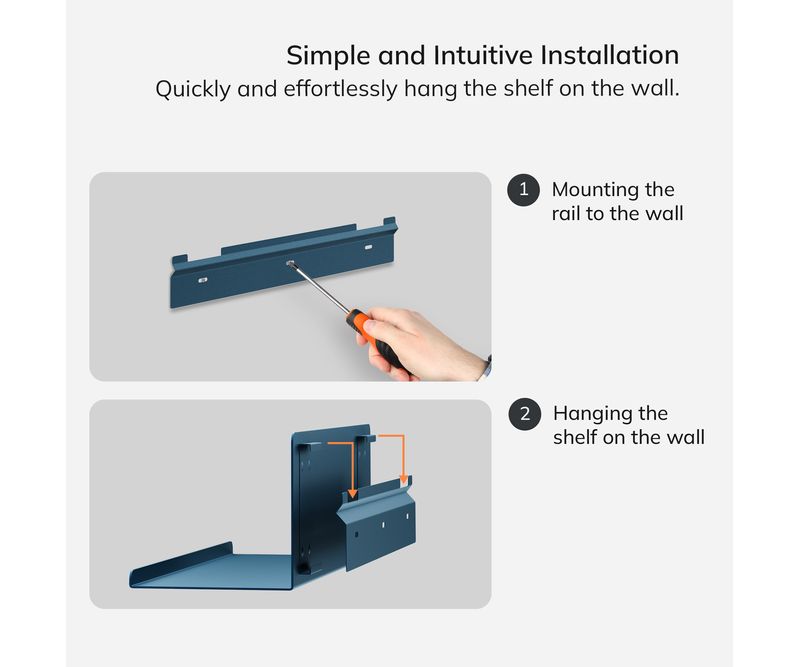 Simple and Intuitive Installation
Quickly and effortlessly hang the shelf on the wall.

1 Mounting the rail to the wall

2 Hanging the shelf on the wall