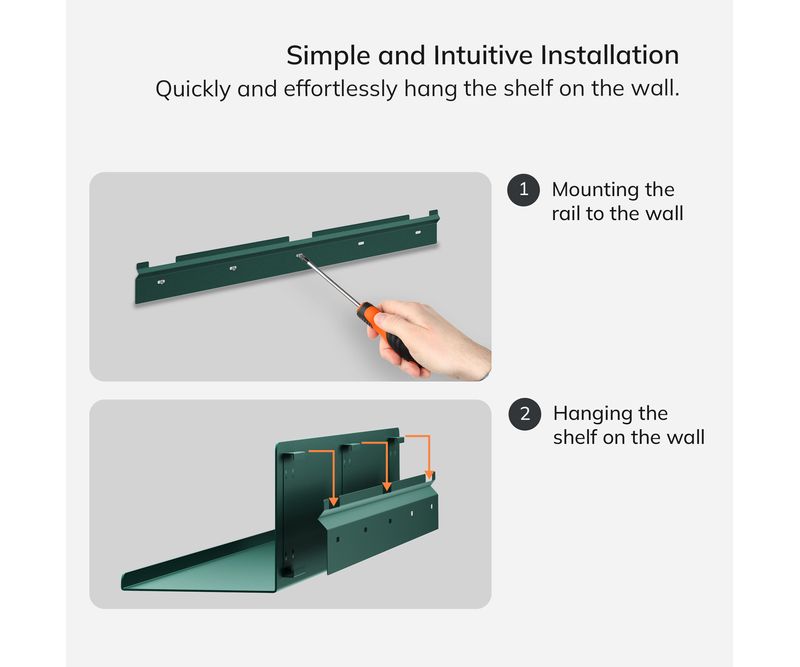 Simple and Intuitive Installation
Quickly and effortlessly hang the shelf on the wall.

1 Mounting the rail to the wall

2 Hanging the shelf on the wall