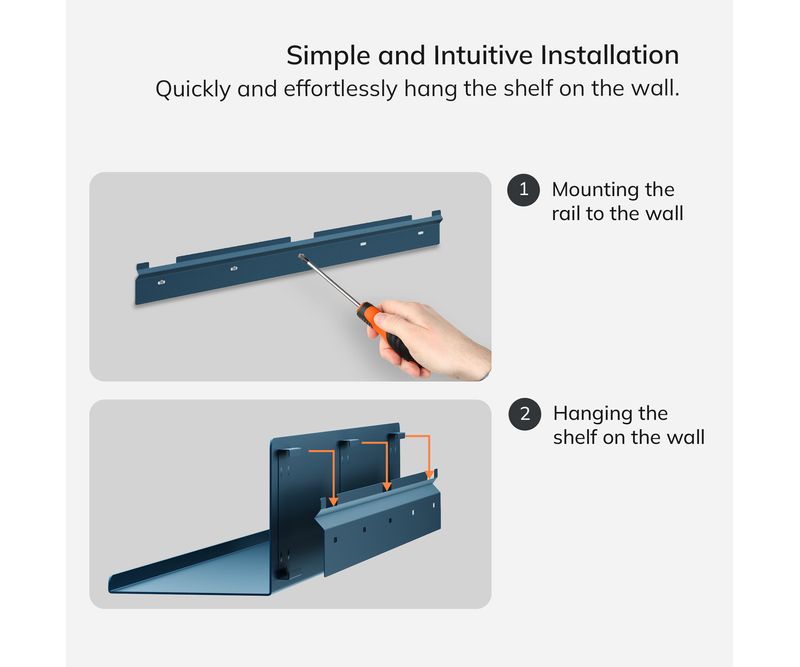 Simple and Intuitive Installation
Quickly and effortlessly hang the shelf on the wall.

1 Mounting the rail to the wall

2 Hanging the shelf on the wall