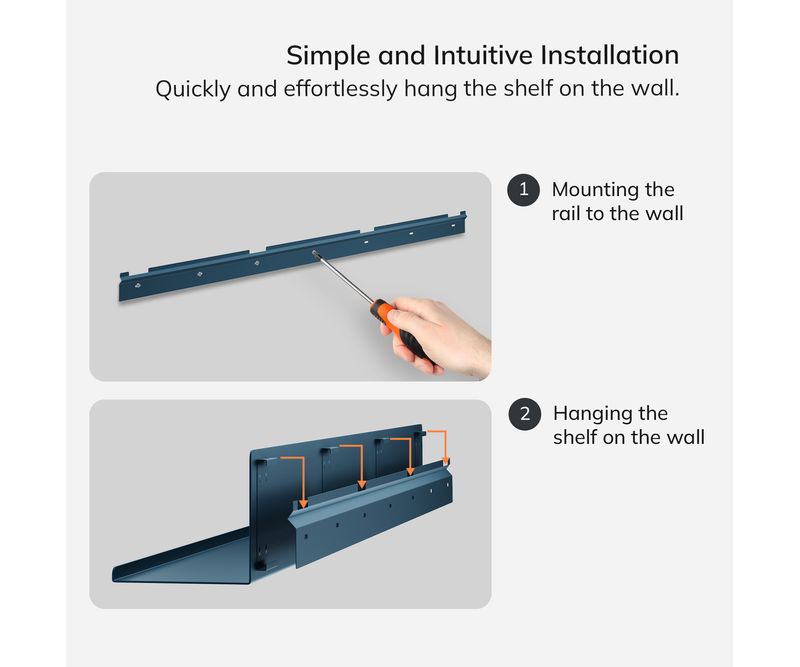 Simple and Intuitive Installation
Quickly and effortlessly hang the shelf on the wall.

1 Mounting the rail to the wall

2 Hanging the shelf on the wall