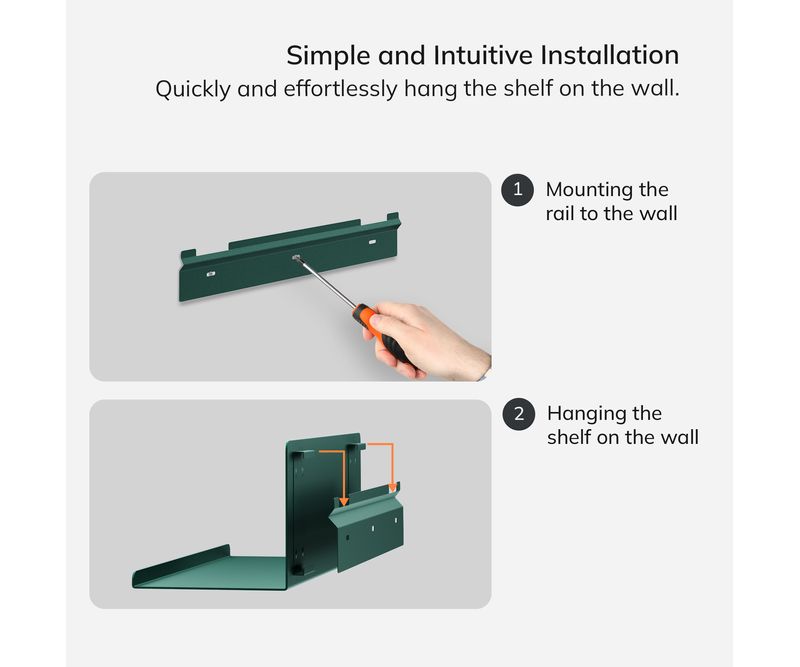 Simple and Intuitive Installation
Quickly and effortlessly hang the shelf on the wall.

1 Mounting the rail to the wall

2 Hanging the shelf on the wall