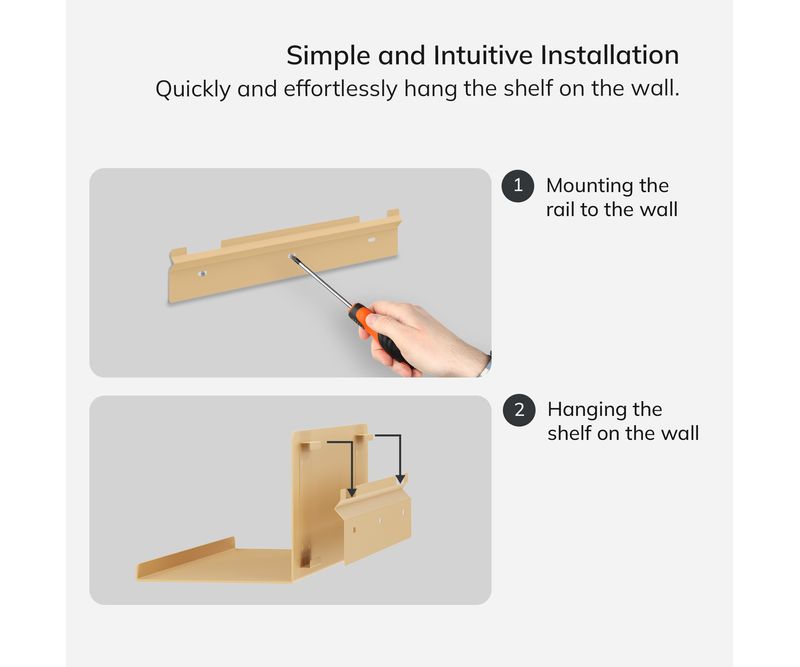 Simple and Intuitive Installation
Quickly and effortlessly hang the shelf on the wall.

1 Mounting the rail to the wall

2 Hanging the shelf on the wall