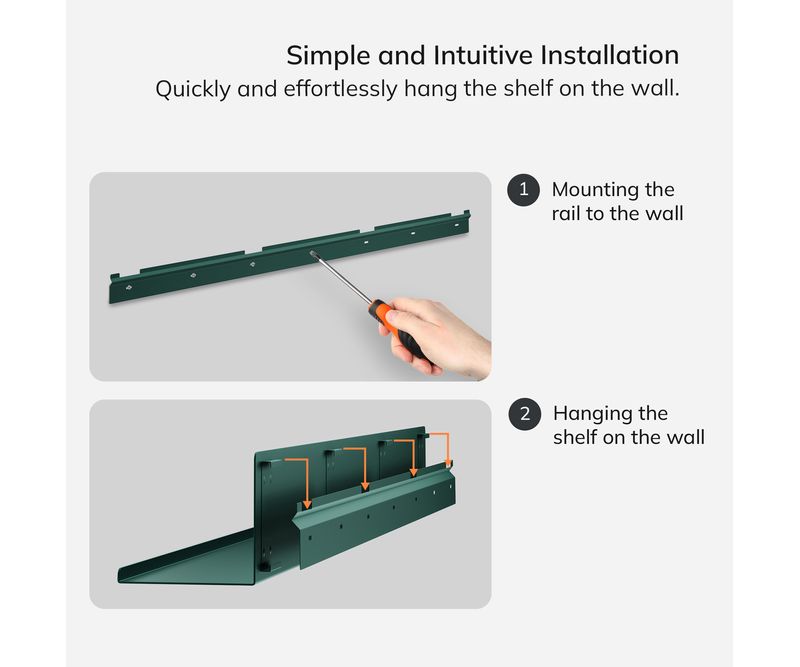 Simple and Intuitive Installation
Quickly and effortlessly hang the shelf on the wall.

1 Mounting the rail to the wall

2 Hanging the shelf on the wall