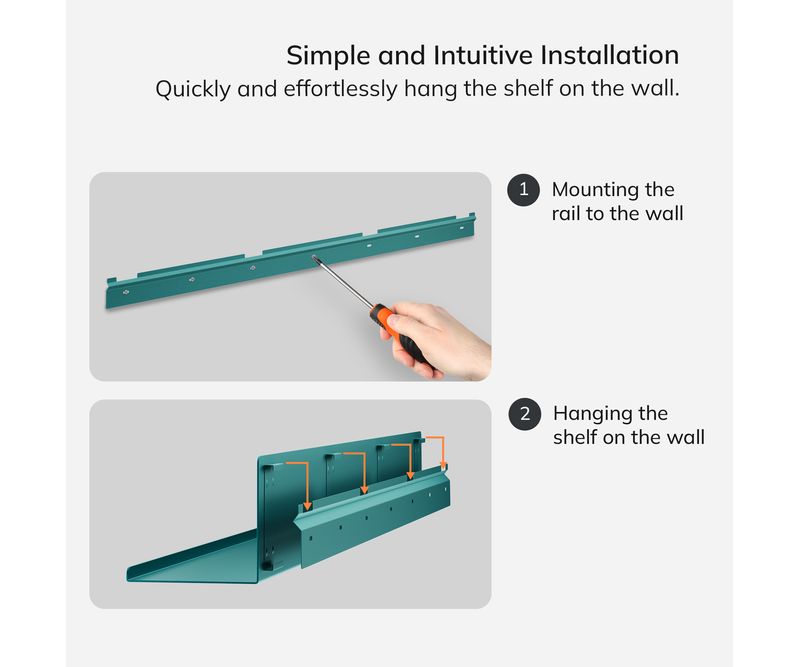 Simple and Intuitive Installation
Quickly and effortlessly hang the shelf on the wall.

1 Mounting the rail to the wall

2 Hanging the shelf on the wall