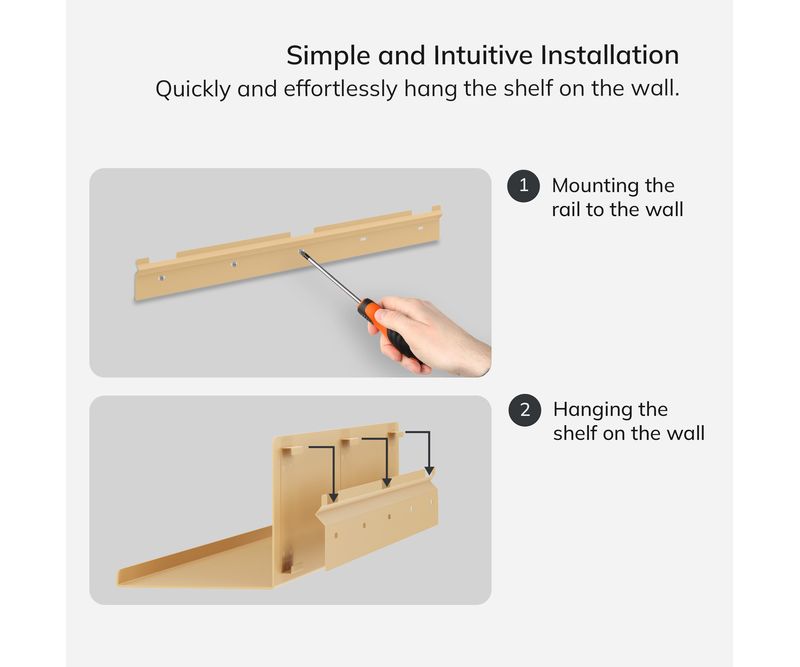 Simple and Intuitive Installation
Quickly and effortlessly hang the shelf on the wall.

1 Mounting the rail to the wall

2 Hanging the shelf on the wall