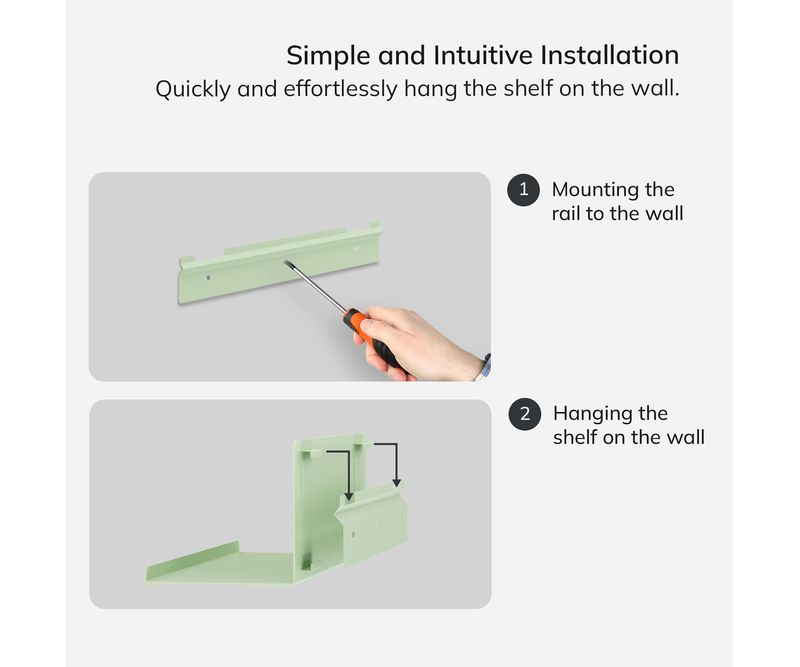 Simple and Intuitive Installation
Quickly and effortlessly hang the shelf on the wall.

1 Mounting the rail to the wall

2 Hanging the shelf on the wall