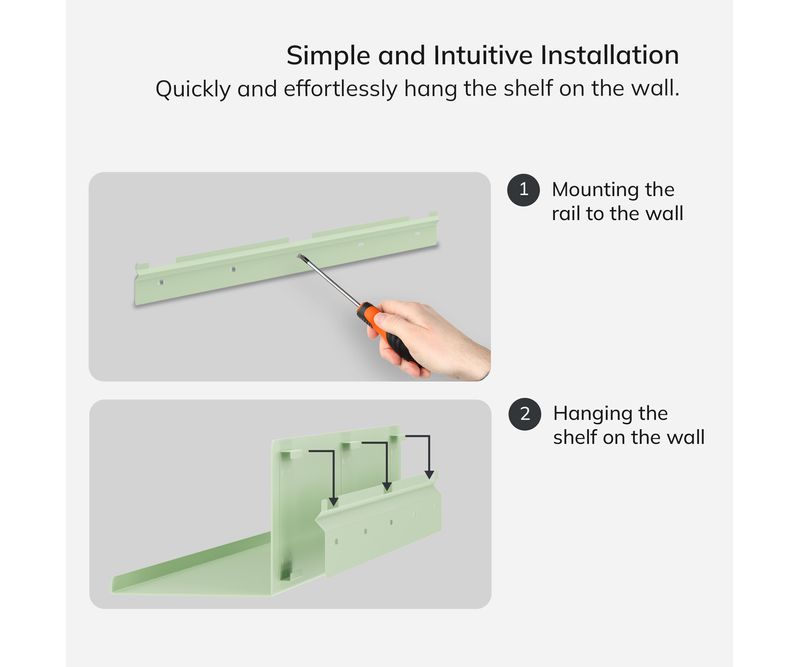 Simple and Intuitive Installation
Quickly and effortlessly hang the shelf on the wall.

1 Mounting the rail to the wall

2 Hanging the shelf on the wall