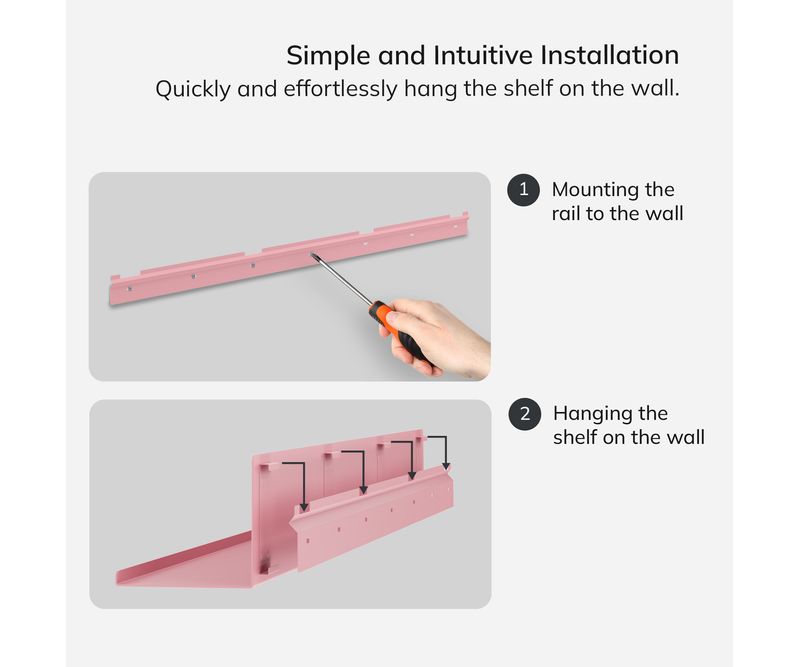 Simple and Intuitive Installation
Quickly and effortlessly hang the shelf on the wall.

1 Mounting the rail to the wall

2 Hanging the shelf on the wall