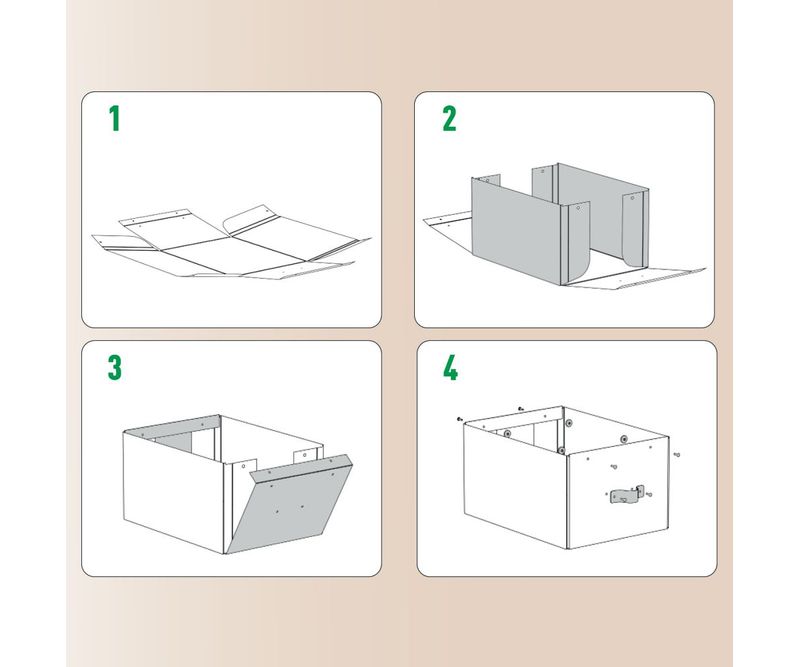 1

2

3

4