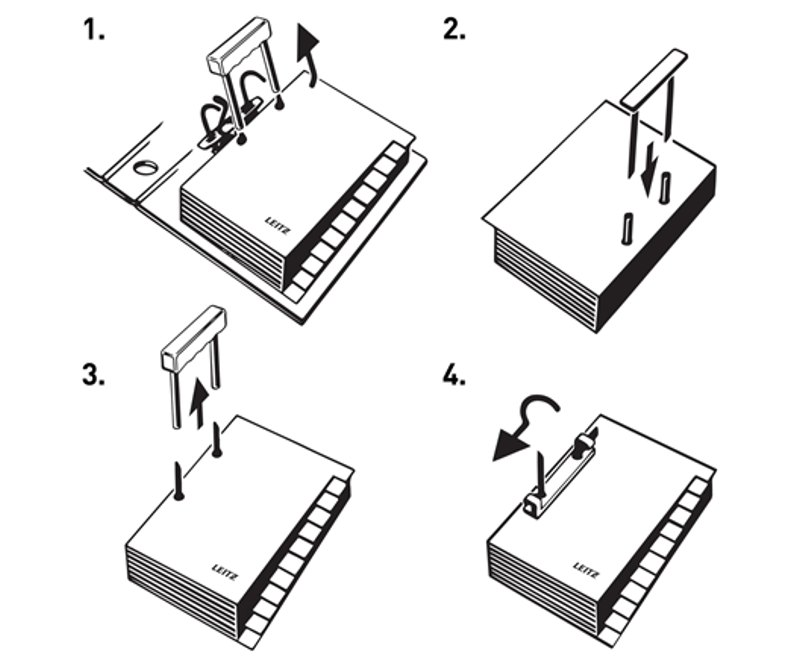 1.

LEITZ

2.

3.

LEITZ

4.

LEITZ