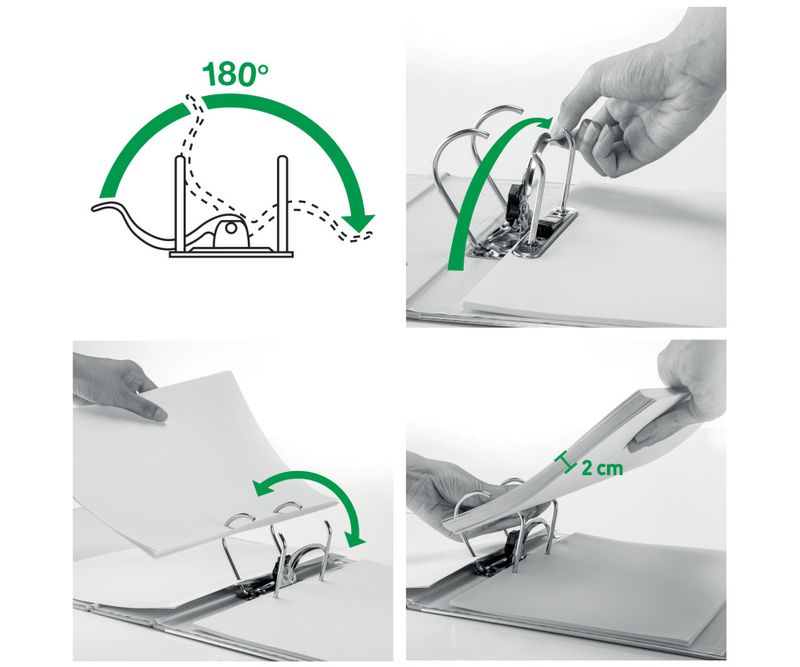 180°

2 cm