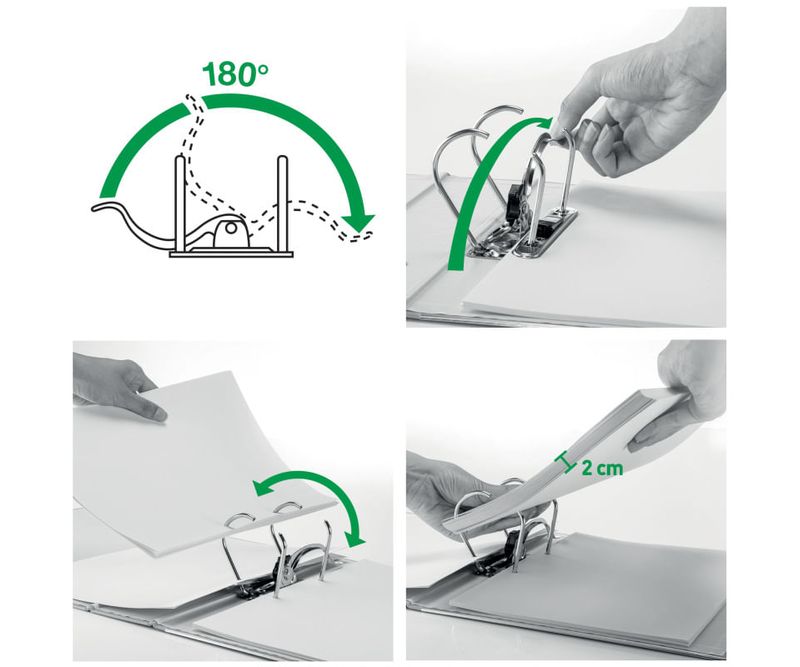 180°

2 cm