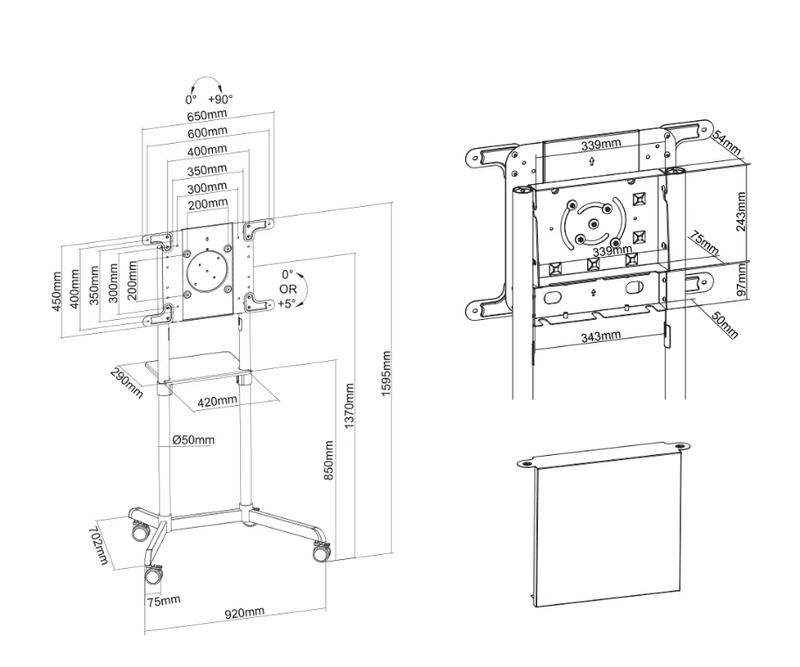 0° +90°
650mm
600mm
400mm
350mm
300mm
200mm
450mm
400mm
350mm
300mm
200mm
0°
OR
+5°
290mm
420mm
Ø50mm
850mm
1370mm
1595mm
702mm
75mm
920mm
339mm
54mm
243mm
75mm
339mm
97mm
50mm
343mm